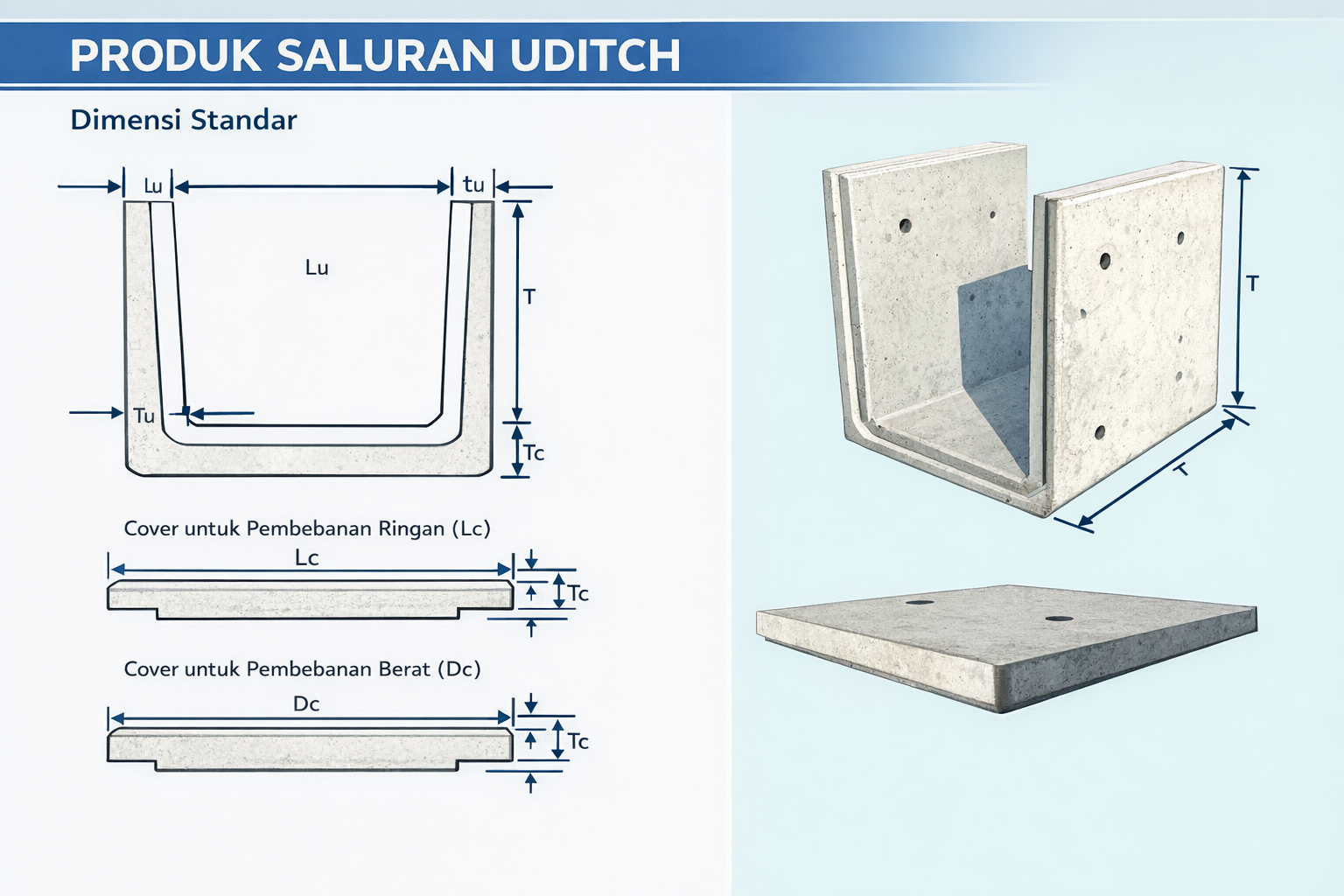 PRODUK SALURAN UDITCH

Dimensi Standar

Lu

tu

Lu

T

Tu

Tc

Cover untuk Pembebanan Ringan (Lc)

Lc

Tc

Cover untuk Pembebanan Berat (Dc)

Dc

Tc

T

T